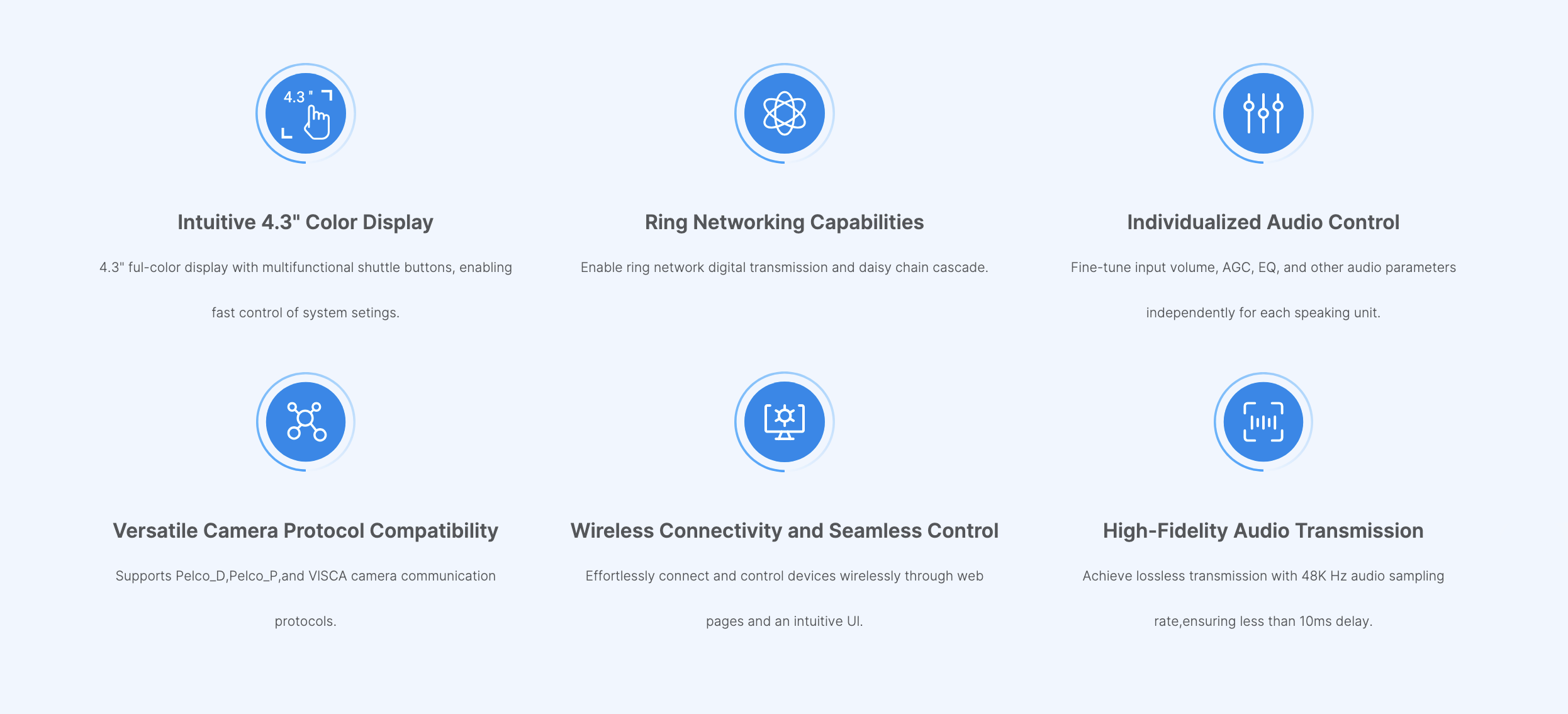 4.3"

Intuitive 4.3" Color Display

4.3" ful-color display with multifunctional shuttle buttons, enabling fast control of system setings.

Ring Networking Capabilities

Enable ring network digital transmission and daisy chain cascade.

Individualized Audio Control

Fine-tune input volume, AGC, EQ, and other audio parameters independently for each speaking unit.

Versatile Camera Protocol Compatibility

Supports Pelco_D,Pelco_P,and VISCA camera communication protocols.

Wireless Connectivity and Seamless Control

Effortlessly connect and control devices wirelessly through web pages and an intuitive UI.

High-Fidelity Audio Transmission

Achieve lossless transmission with 48K Hz audio sampling rate,ensuring less than 10ms delay.