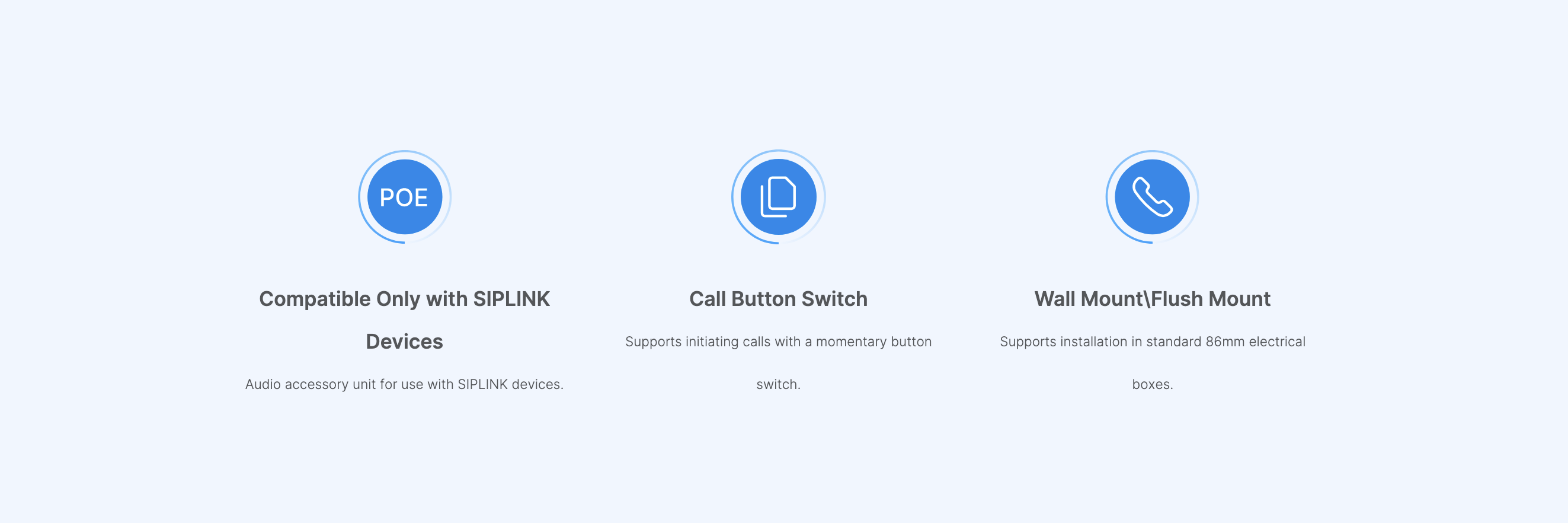 POE

Compatible Only with SIPLINK Devices

Audio accessory unit for use with SIPLINK devices.

Call Button Switch

Supports initiating calls with a momentary button switch.

Wall Mount\Flush Mount

Supports installation in standard 86mm electrical boxes.